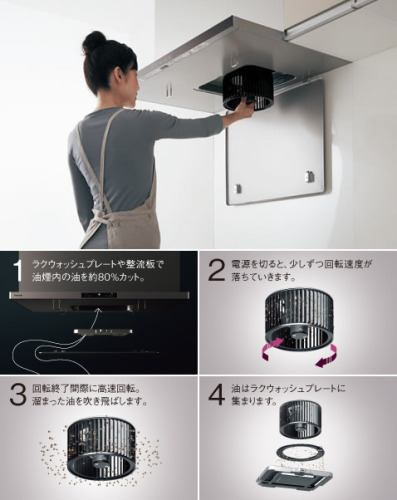 1 ラクウォッシュプレートや整流板で油煙内の油を約80%カット。

2 電源を切ると、少しずつ回転速度が落ちていきます。

3 回転終了間際に高速回転。溜まった油を吹き飛ばします。

4 油はラクウォッシュプレートに集まります。